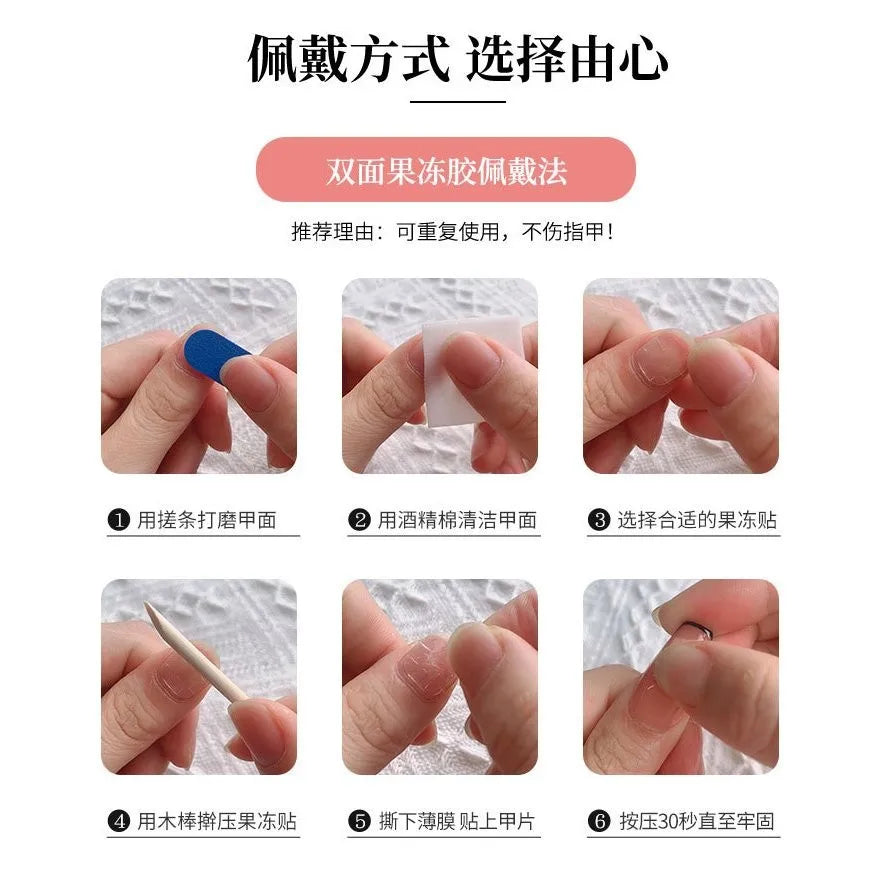 佩戴方式 选择由心

双面果冻胶佩戴法

推荐理由：可重复使用，不伤指甲！

❶ 用搓条打磨甲面

❷ 用酒精棉清洁甲面

❸ 选择合适的果冻贴

❹ 用木棒擀压果冻贴

❺ 撕下薄膜 贴上甲片

❻ 按压30秒直至牢固