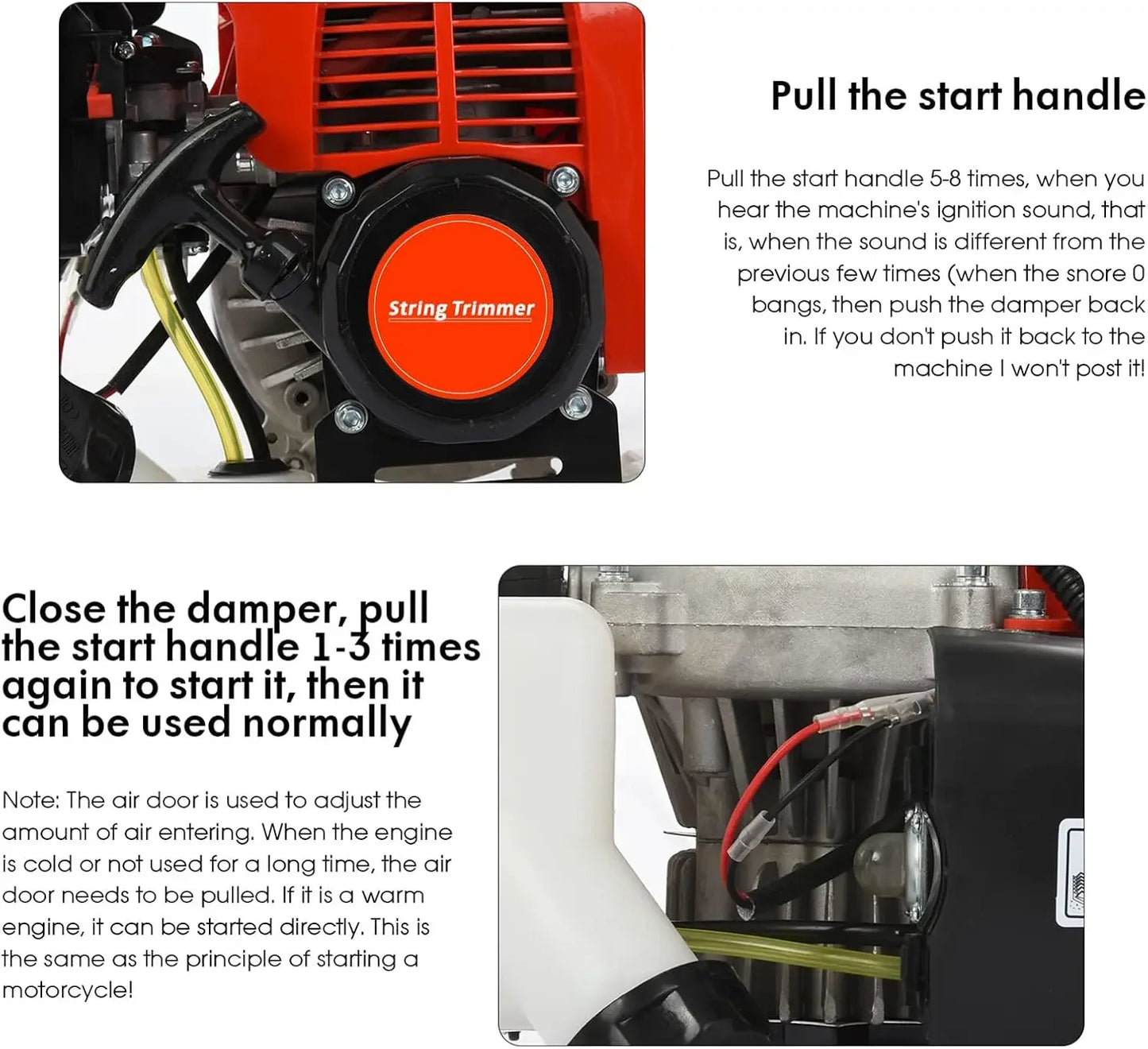 String Trimmer

Pull the start handle

Pull the start handle 5-8 times, when you hear the machine's ignition sound, that is, when the sound is different from the previous few times (when the snore 0 bangs, then push the damper back in. If you don't push it back to the machine I won't post it!

Close the damper, pull the start handle 1-3 times again to start it, then it can be used normally

Note: The air door is used to adjust the amount of air entering. When the engine is cold or not used for a long time, the air door needs to be pulled. If it is a warm engine, it can be started directly. This is the same as the principle of starting a motorcycle!