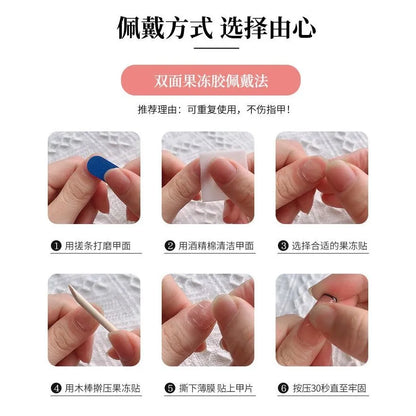 佩戴方式 选择由心

双面果冻胶佩戴法

推荐理由：可重复使用，不伤指甲！

❶ 用搓条打磨甲面

❷ 用酒精棉清洁甲面

❸ 选择合适的果冻贴

❹ 用木棒擀压果冻贴

❺ 撕下薄膜 贴上甲片

❻ 按压30秒直至牢固