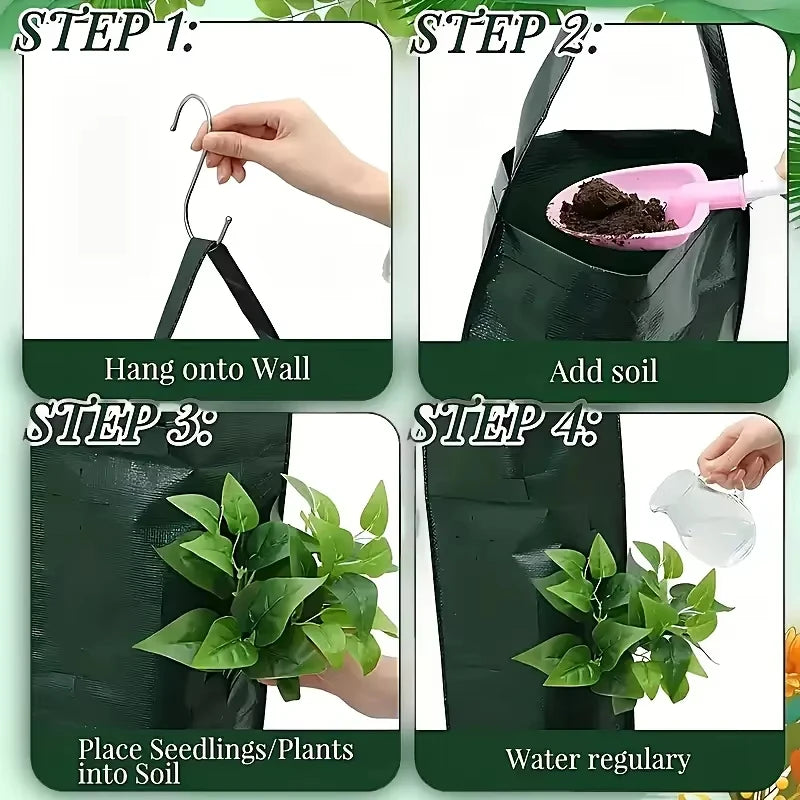 STEP 1:

Hang onto Wall

STEP 2:

Add soil

STEP 3:

Place Seedlings/Plants into Soil

STEP 4:

Water regulary