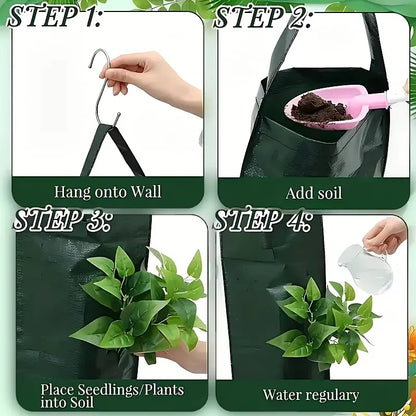 STEP 1:

Hang onto Wall

STEP 2:

Add soil

STEP 3:

Place Seedlings/Plants into Soil

STEP 4:

Water regulary