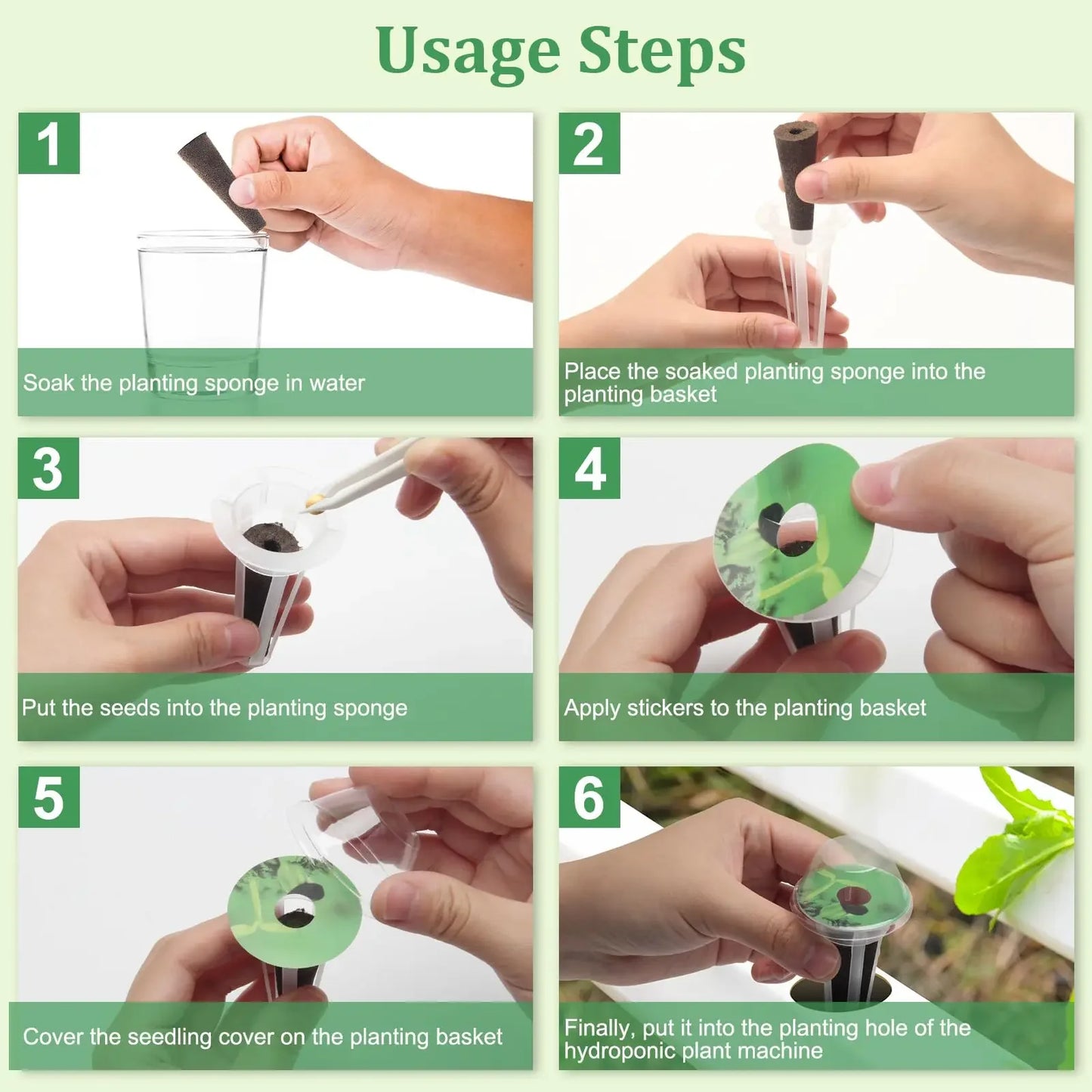 Usage Steps

1

Soak the planting sponge in water

2

Place the soaked planting sponge into the planting basket

3

Put the seeds into the planting sponge

4

Apply stickers to the planting basket

5

Cover the seedling cover on the planting basket

6

Finally, put it into the planting hole of the hydroponic plant machine