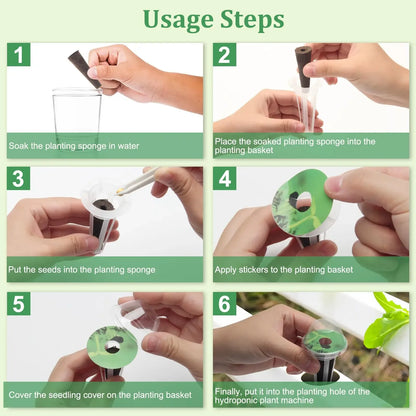 Usage Steps

1
Soak the planting sponge in water

2
Place the soaked planting sponge into the planting basket

3
Put the seeds into the planting sponge

4
Apply stickers to the planting basket

5
Cover the seedling cover on the planting basket

6
Finally, put it into the planting hole of the hydroponic plant machine