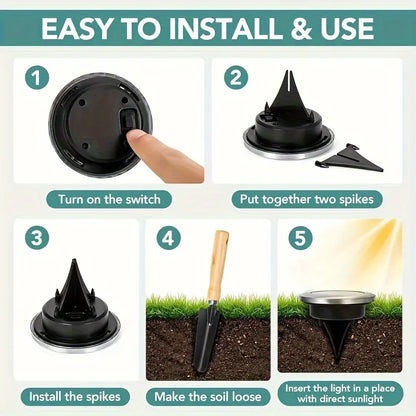 EASY TO INSTALL & USE

1

Turn on the switch

2

Put together two spikes

3

Install the spikes

4

Make the soil loose

5

Insert the light in a place with direct sunlight